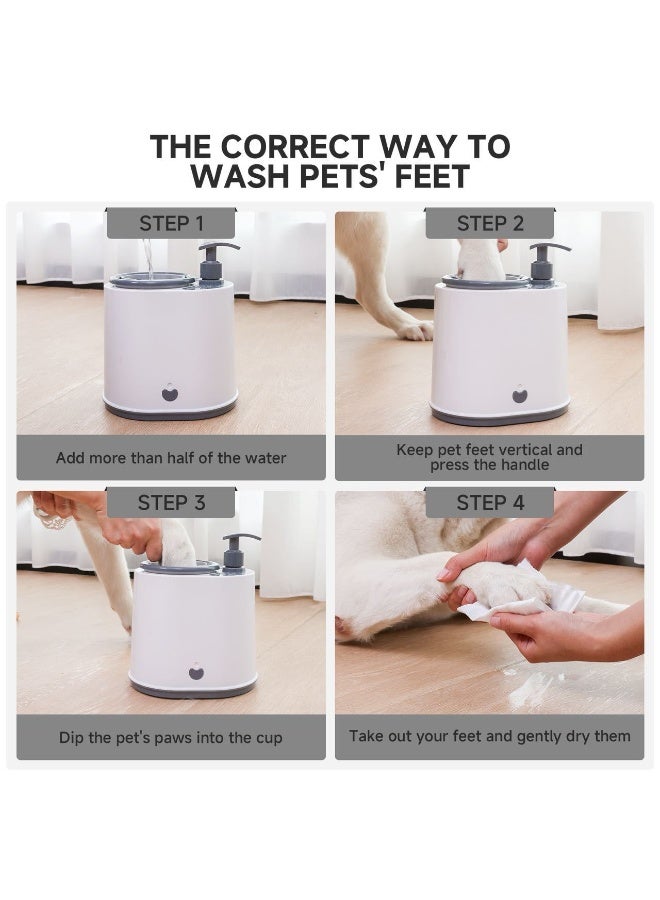 THE CORRECT WAY TO WASH PETS' FEET

STEP 1

Add more than half of the water

STEP 2

Keep pet feet vertical and press the handle

STEP 3

Dip the pet's paws into the cup

STEP 4

Take out your feet and gently dry them